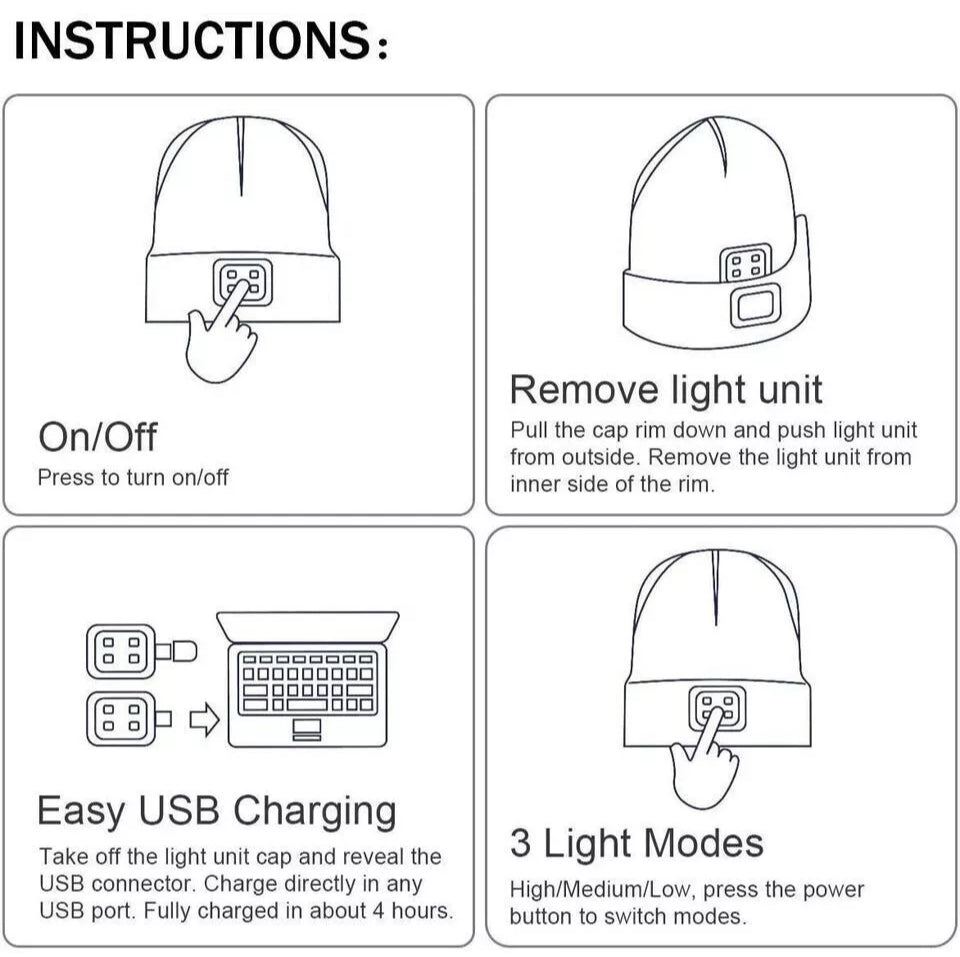 INSTRUCTIONS:

On/Off
Press to turn on/off

Remove light unit
Pull the cap rim down and push light unit from outside. Remove the light unit from inner side of the rim.

Easy USB Charging
Take off the light unit cap and reveal the USB connector. Charge directly in any USB port. Fully charged in about 4 hours.

3 Light Modes
High/Medium/Low, press the power button to switch modes.