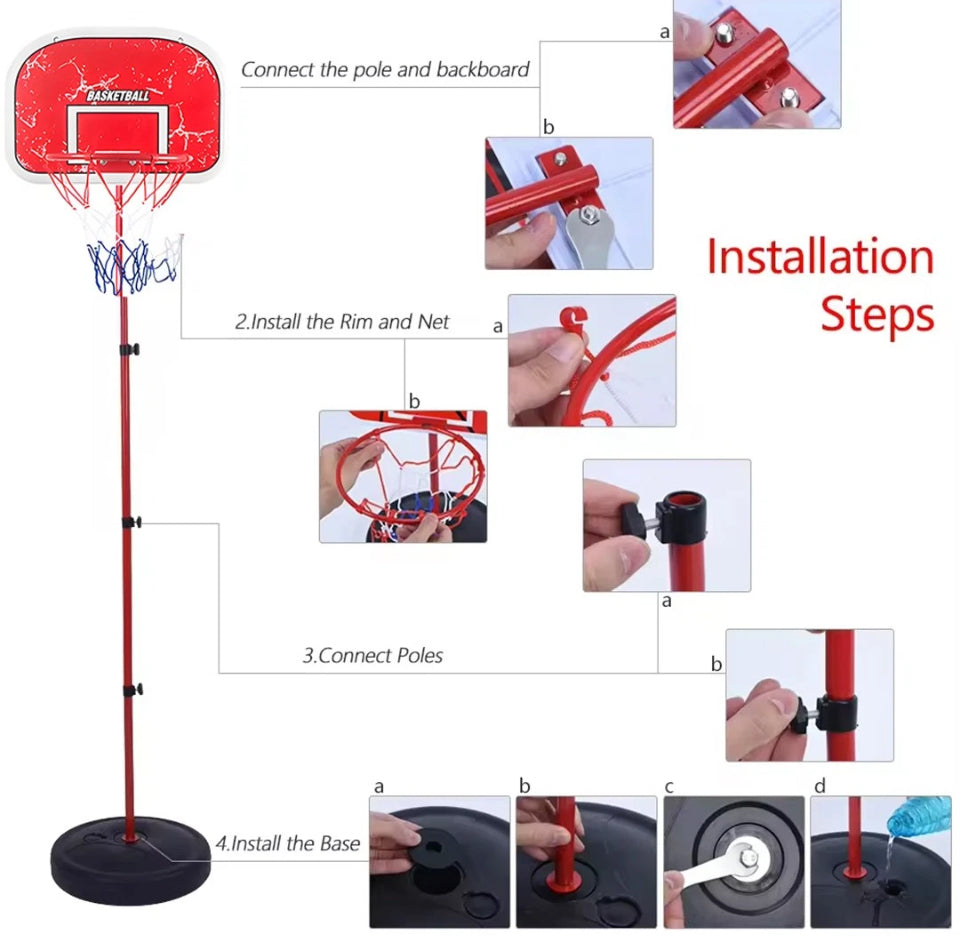 BASKETBALL

Connect the pole and backboard

a

b

Installation Steps

2.Install the Rim and Net

a

b

a

3.Connect Poles

b

4.Install the Base

a

b

c

d