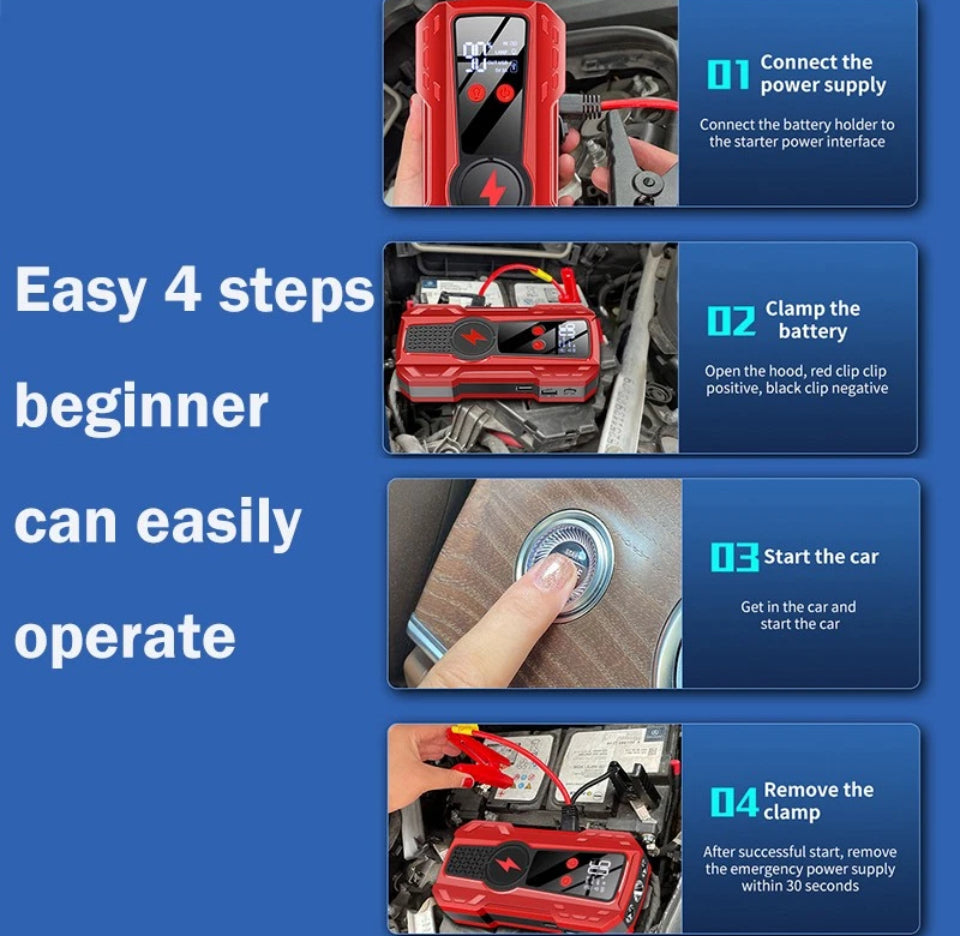 Easy 4 steps beginner can easily operate

01 Connect the power supply

Connect the battery holder to the starter power interface

02 Clamp the battery

Open the hood, red clip clip positive, black clip negative

03 Start the car

Get in the car and start the car

04 Remove the clamp

After successful start, remove the emergency power supply within 30 seconds