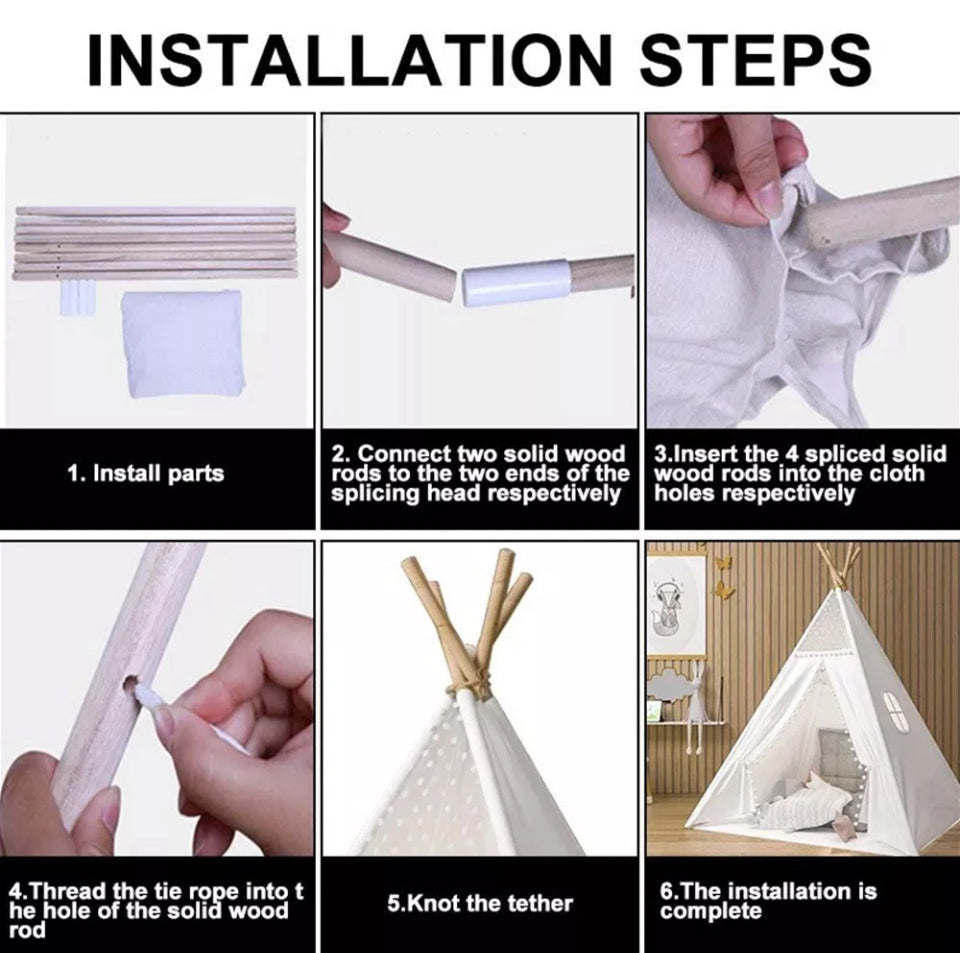 INSTALLATION STEPS

1. Install parts

2. Connect two solid wood rods to the two ends of the splicing head respectively

3.Insert the 4 spliced solid wood rods into the cloth holes respectively

4.Thread the tie rope into t he hole of the solid wood rod

5.Knot the tether

6.The installation is complete