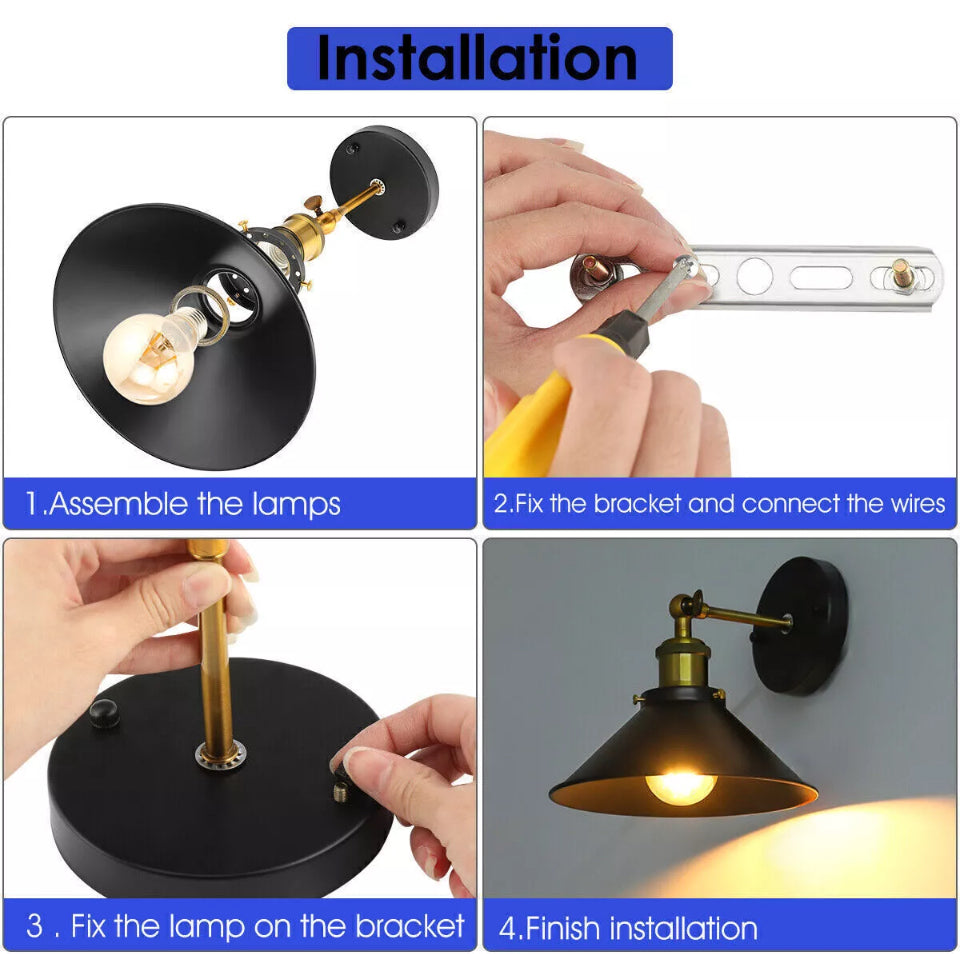 Installation

1.Assemble the lamps

2.Fix the bracket and connect the wires

3 . Fix the lamp on the bracket

4.Finish installation