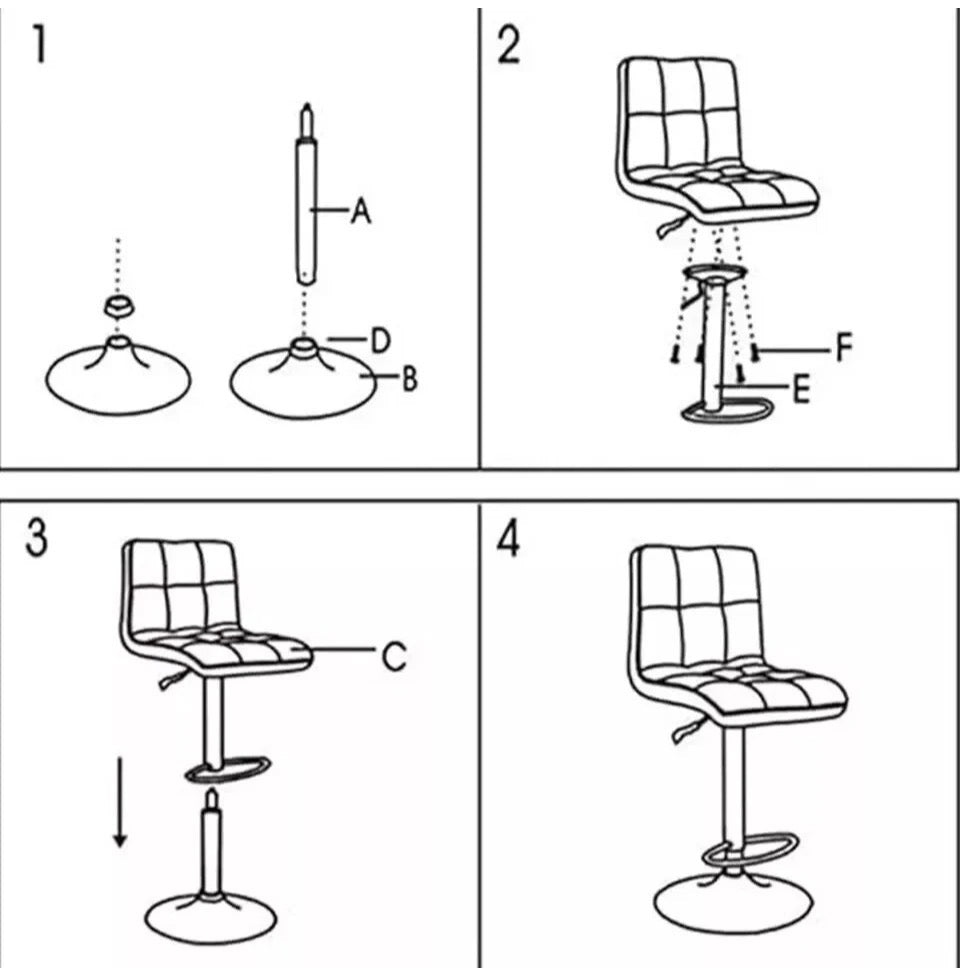 1

A

D

B

2

F

E

3

C

4