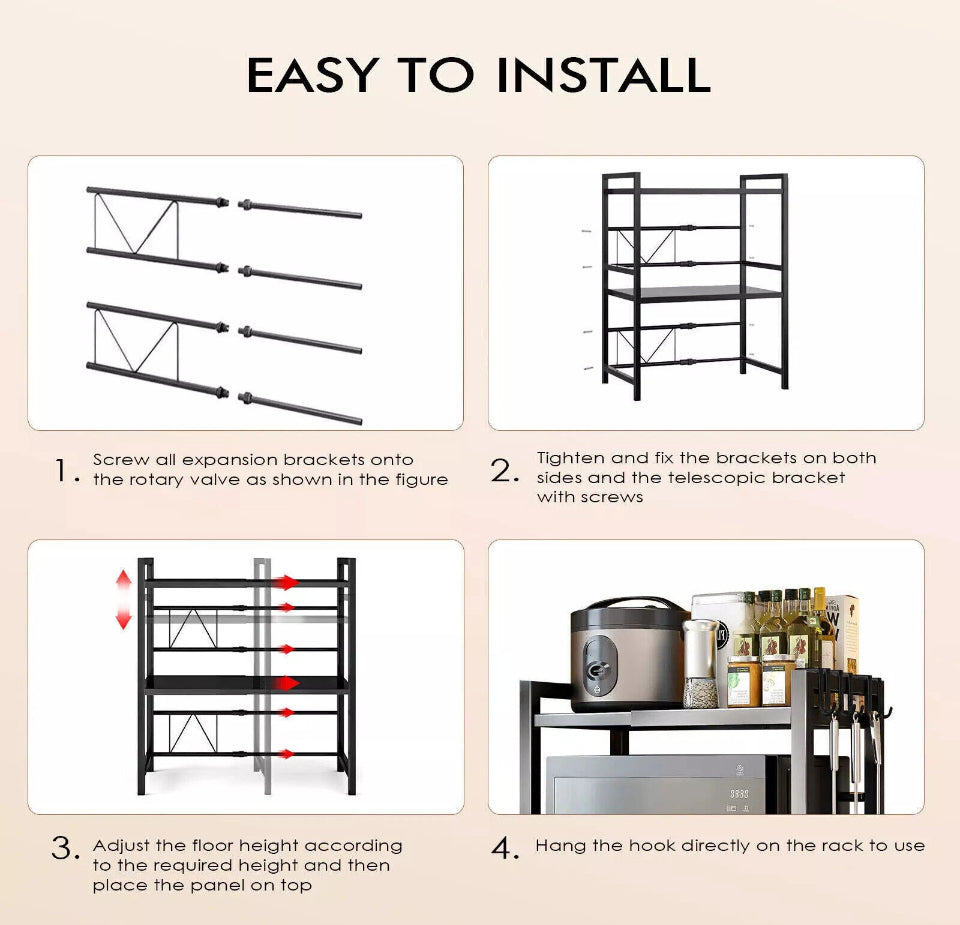 EASY TO INSTALL

1. Screw all expansion brackets onto the rotary valve as shown in the figure

2. Tighten and fix the brackets on both sides and the telescopic bracket with screws

3. Adjust the floor height according to the required height and then place the panel on top

4. Hang the hook directly on the rack to use