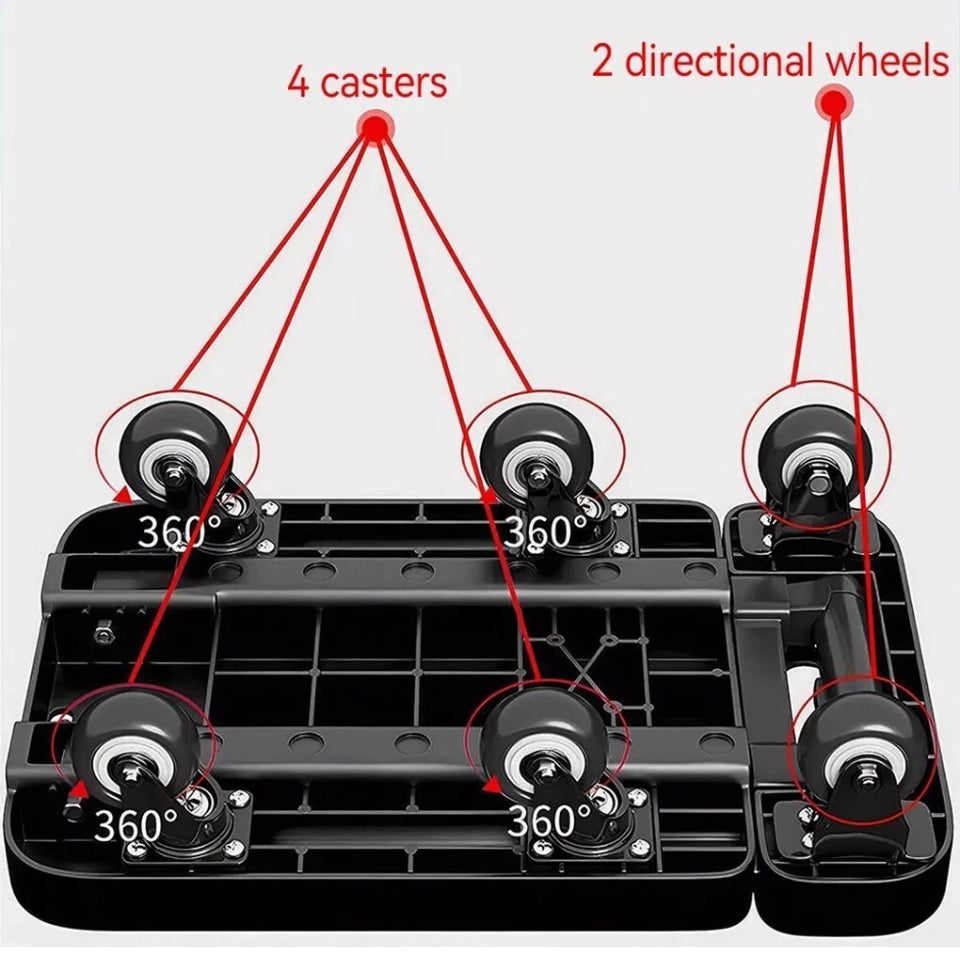 4 casters

2 directional wheels

360°

360°

360°

360°