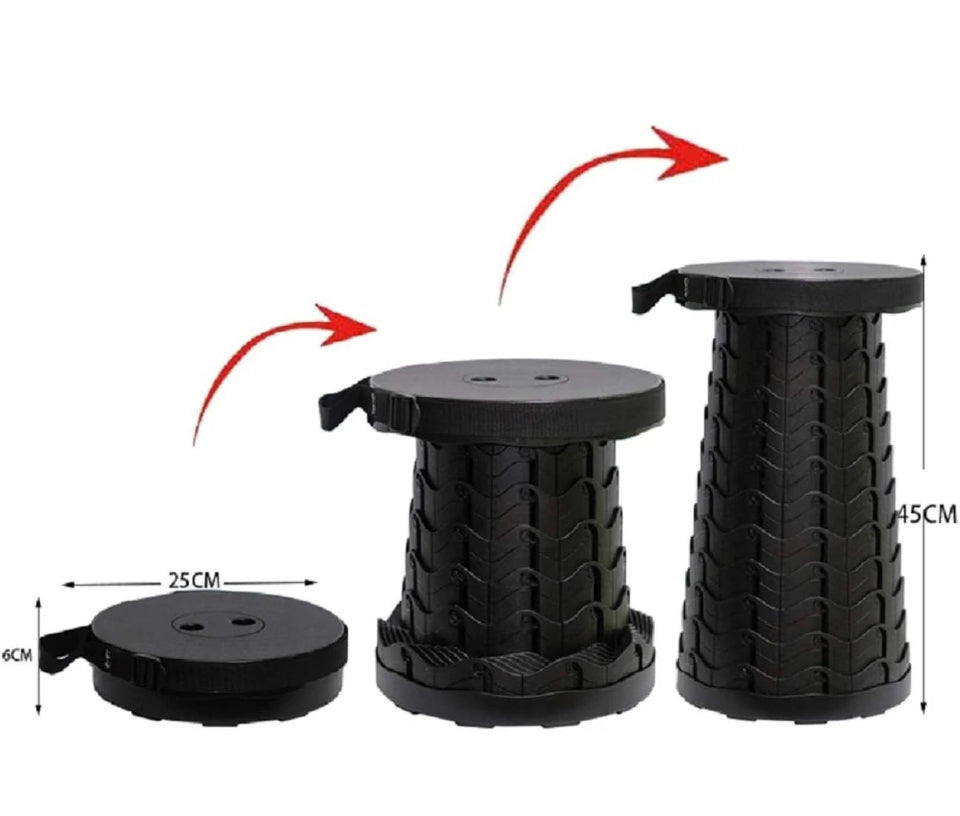 25CM
6CM
45CM