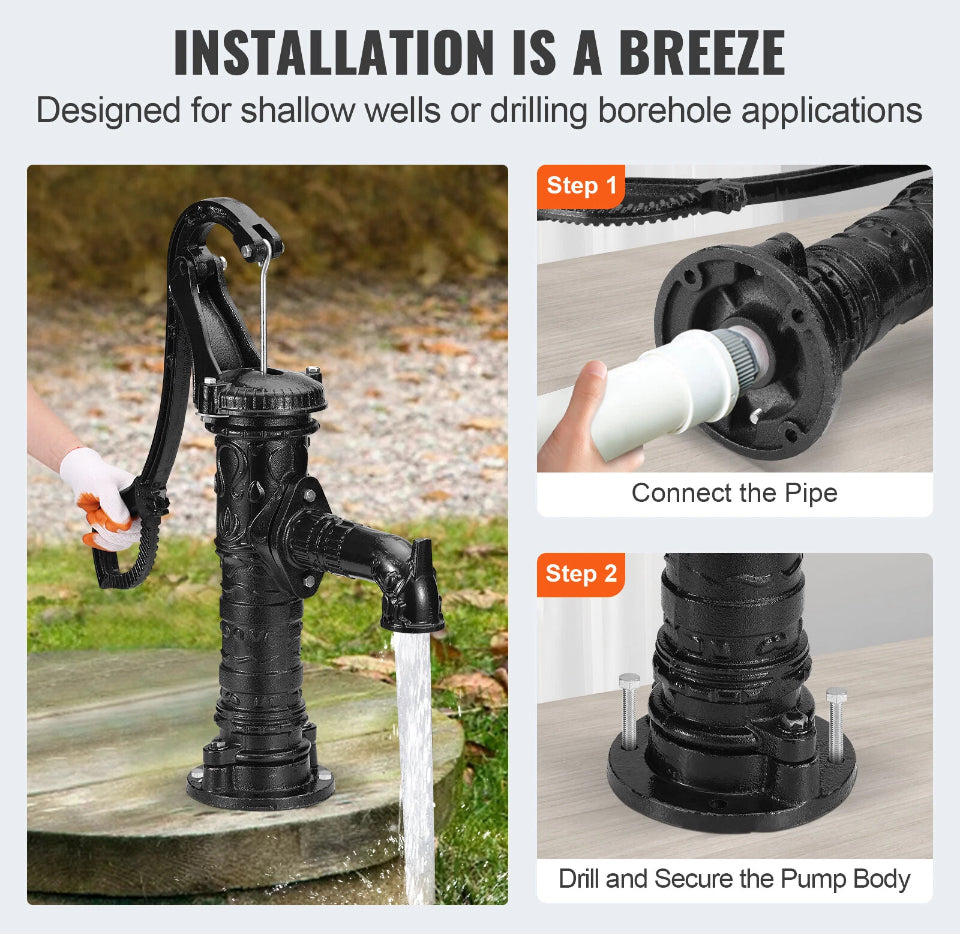 INSTALLATION IS A BREEZE
Designed for shallow wells or drilling borehole applications

Step 1
Connect the Pipe

Step 2
Drill and Secure the Pump Body